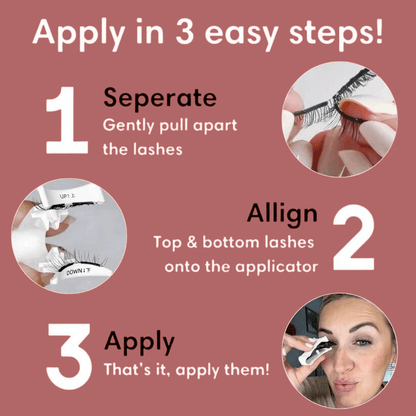 Apply in 3 easy steps!

1 Seperate
Gently pull apart the lashes

UP↑上

DOWN↓下

Allign 2
Top & bottom lashes onto the applicator

3 Apply
That's it, apply them!